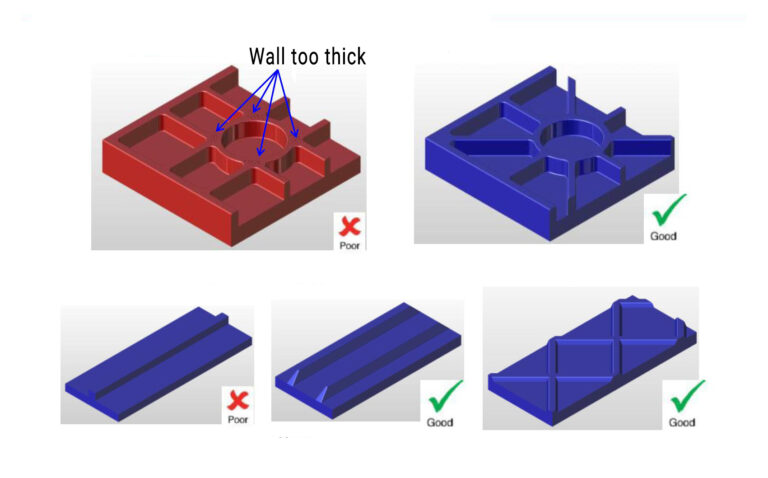 Wall too thick

Poor

Good

Poor

Good

Good